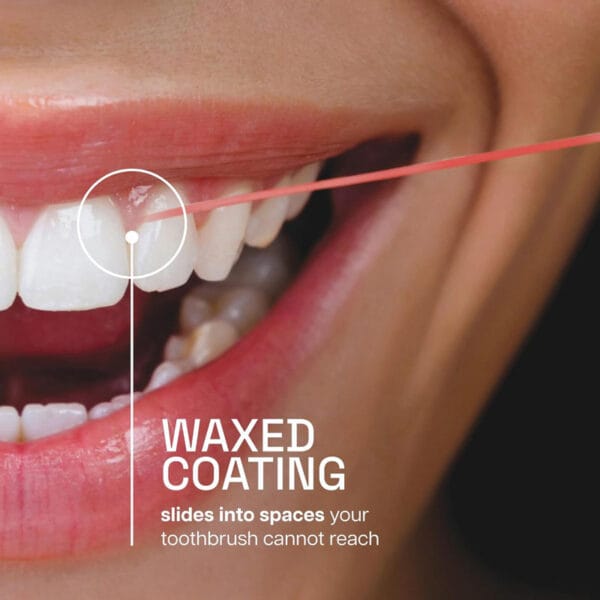 WAXED COATING

slides into spaces your toothbrush cannot reach