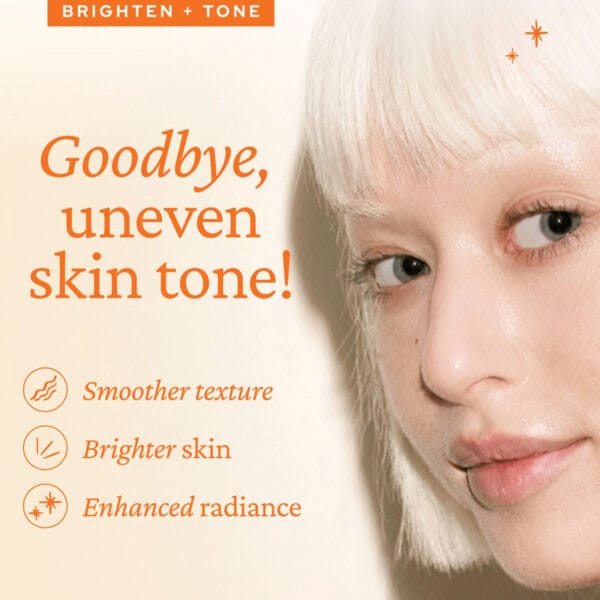 BRIGHTEN + TONE

Goodbye, uneven skin tone!

Smoother texture

Brighter skin

Enhanced radiance