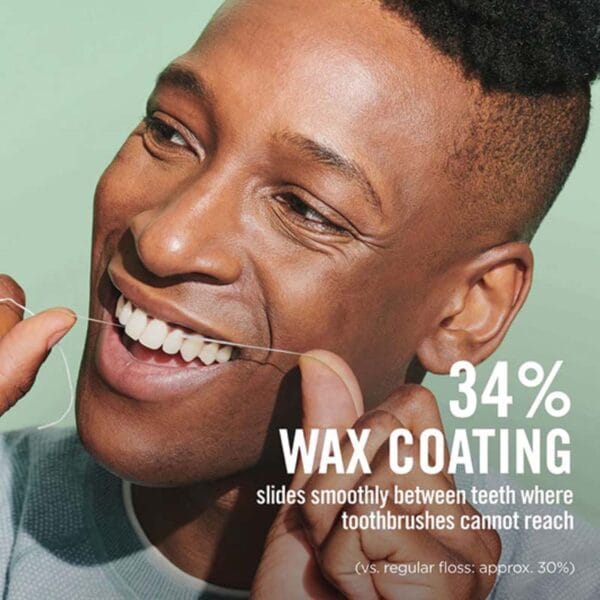 34%
WAX COATING
slides smoothly between teeth where toothbrushes cannot reach

(vs. regular floss: approx. 30%)