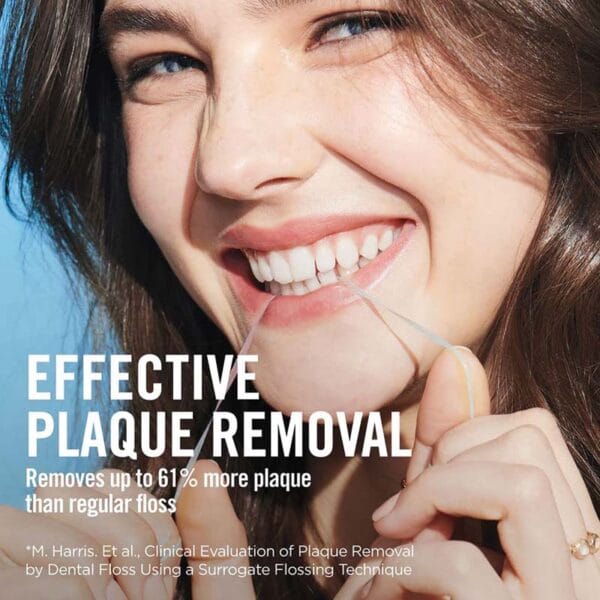 EFFECTIVE PLAQUE REMOVAL

Removes up to 61% more plaque than regular floss

*M. Harris. Et al., Clinical Evaluation of Plaque Removal by Dental Floss Using a Surrogate Flossing Technique